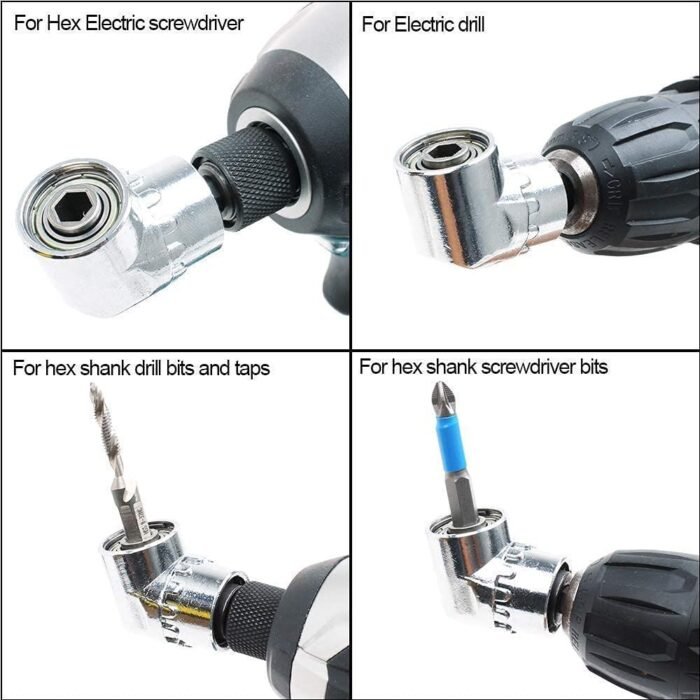 For Hex Electric screwdriver

For Electric drill

For hex shank drill bits and taps

For hex shank screwdriver bits